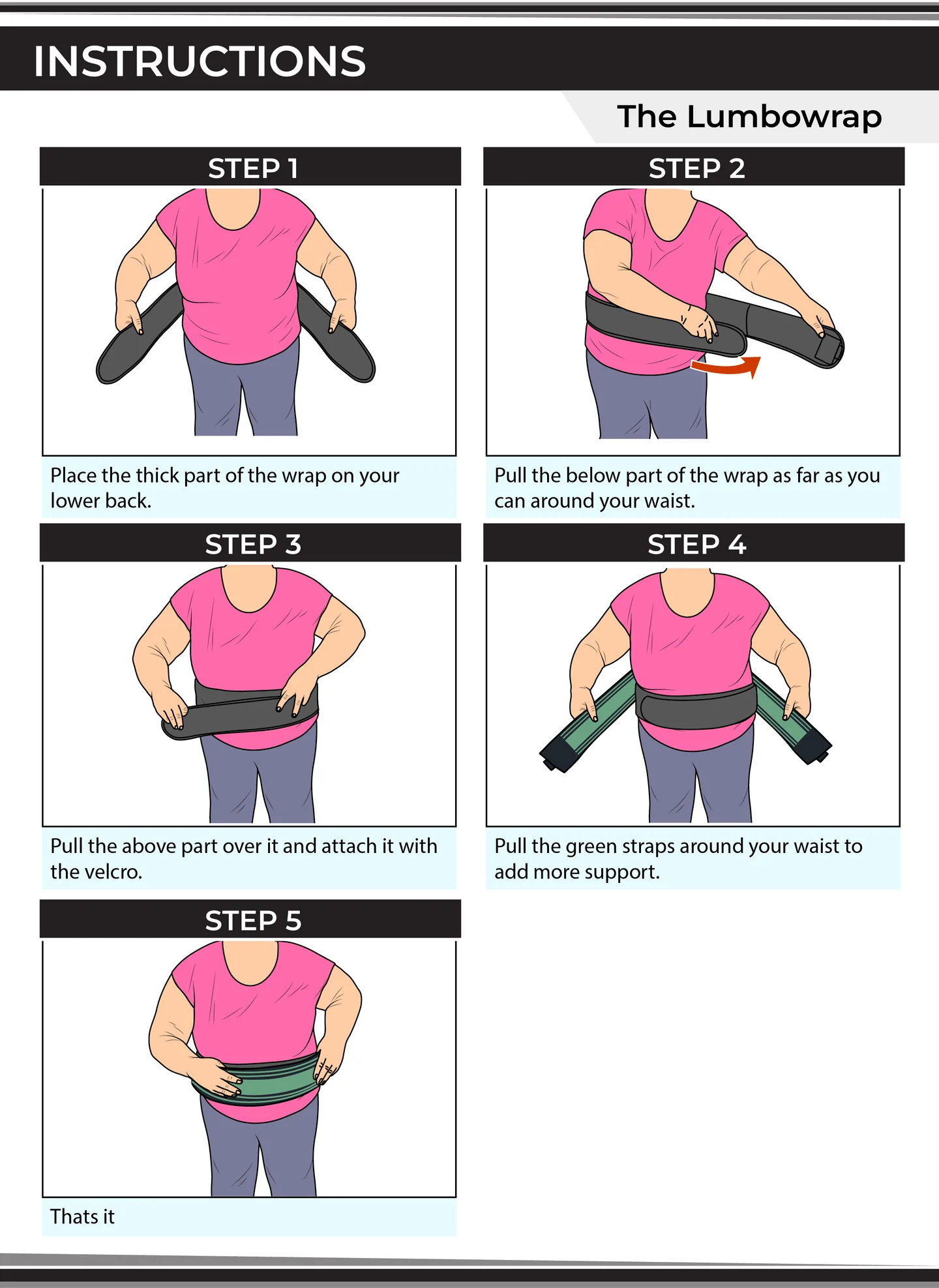 INSTRUCTIONS

The Lumbowrap

STEP 1

Place the thick part of the wrap on your lower back.

STEP 2

Pull the below part of the wrap as far as you can around your waist.

STEP 3

Pull the above part over it and attach it with the velcro.

STEP 4

Pull the green straps around your waist to add more support.

STEP 5

Thats it