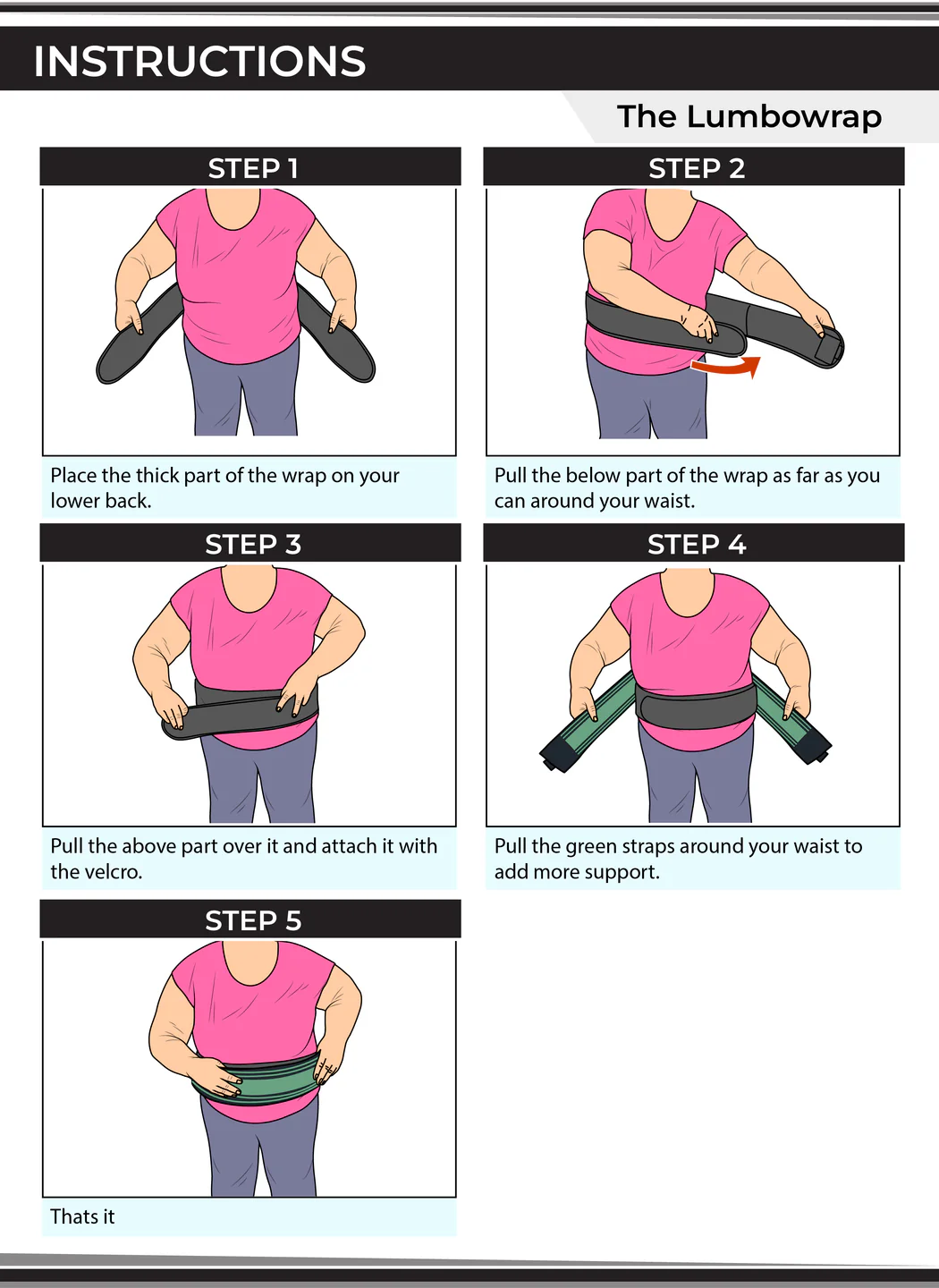 INSTRUCTIONS

The Lumbowrap

STEP 1

Place the thick part of the wrap on your lower back.

STEP 2

Pull the below part of the wrap as far as you can around your waist.

STEP 3

Pull the above part over it and attach it with the velcro.

STEP 4

Pull the green straps around your waist to add more support.

STEP 5

Thats it