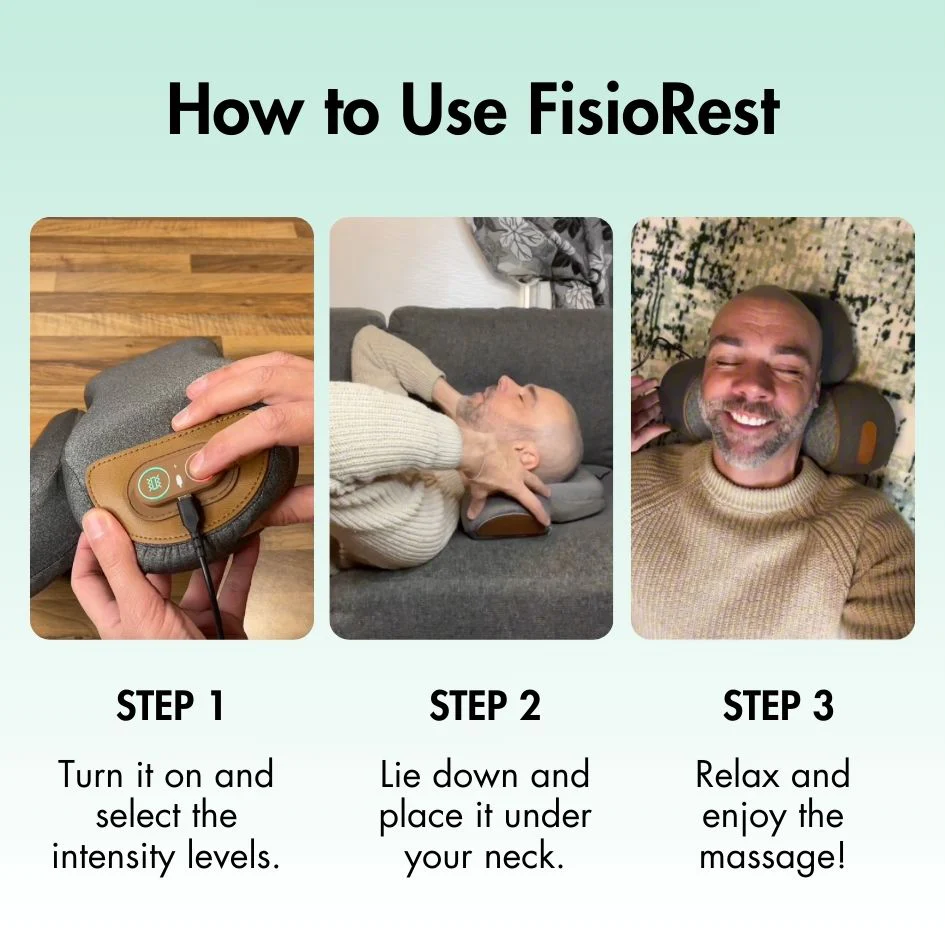 How to Use FisioRest

STEP 1

Turn it on and select the intensity levels.

STEP 2

Lie down and place it under your neck.

STEP 3

Relax and enjoy the massage!